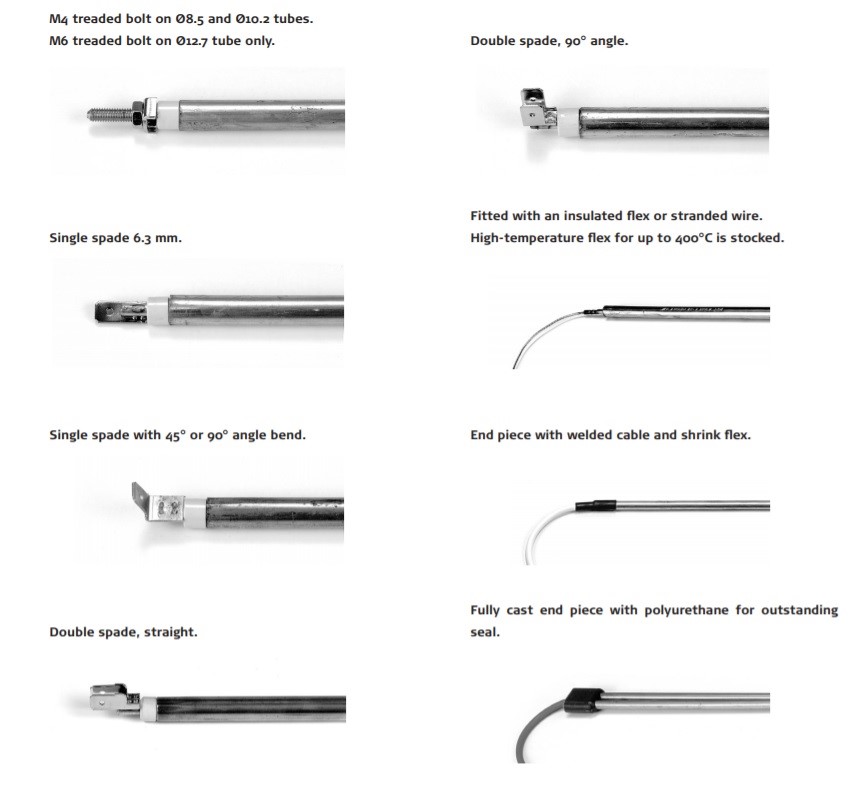 M4 treaded bolt on Ø8.5 and Ø10.2 tubes.
M6 treaded bolt on Ø12.7 tube only.

Single spade 6.3 mm.

Single spade with 45° or 90° angle bend.

Double spade, straight.

Double spade, 90° angle.

Fitted with an insulated flex or stranded wire.
High-temperature flex for up to 400°C is stocked.

End piece with welded cable and shrink flex.

Fully cast end piece with polyurethane for outstanding seal.