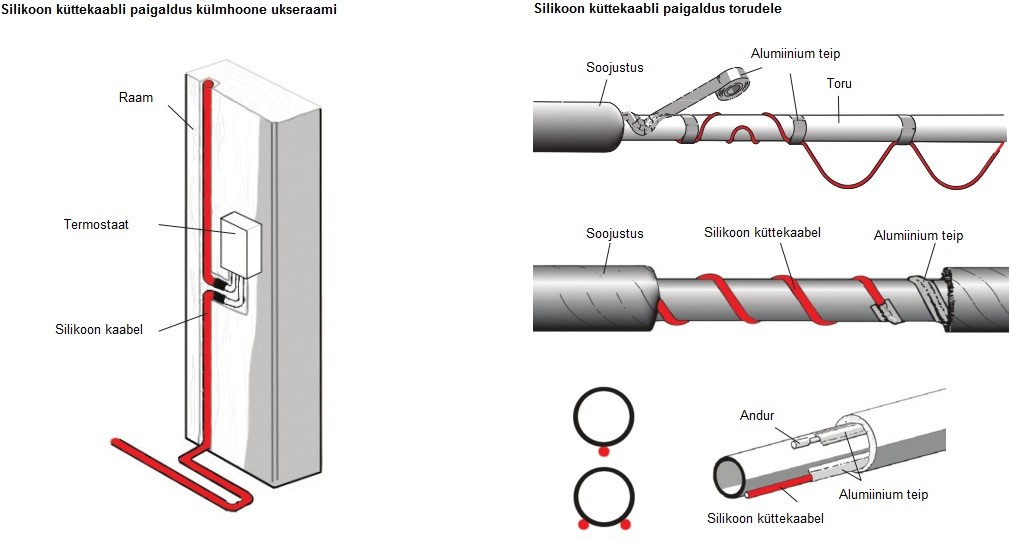 Silikoon küttekaabli paigaldus külmhoone ukseraami

Raam

Termostaat

Silikoon kaabel

Silikoon küttekaabli paigaldus torudele

Soojustus

Alumiinium teip

Toru

Soojustus

Silikoon küttekaabel

Alumiinium teip

Andur

Alumiinium teip

Silikoon küttekaabel